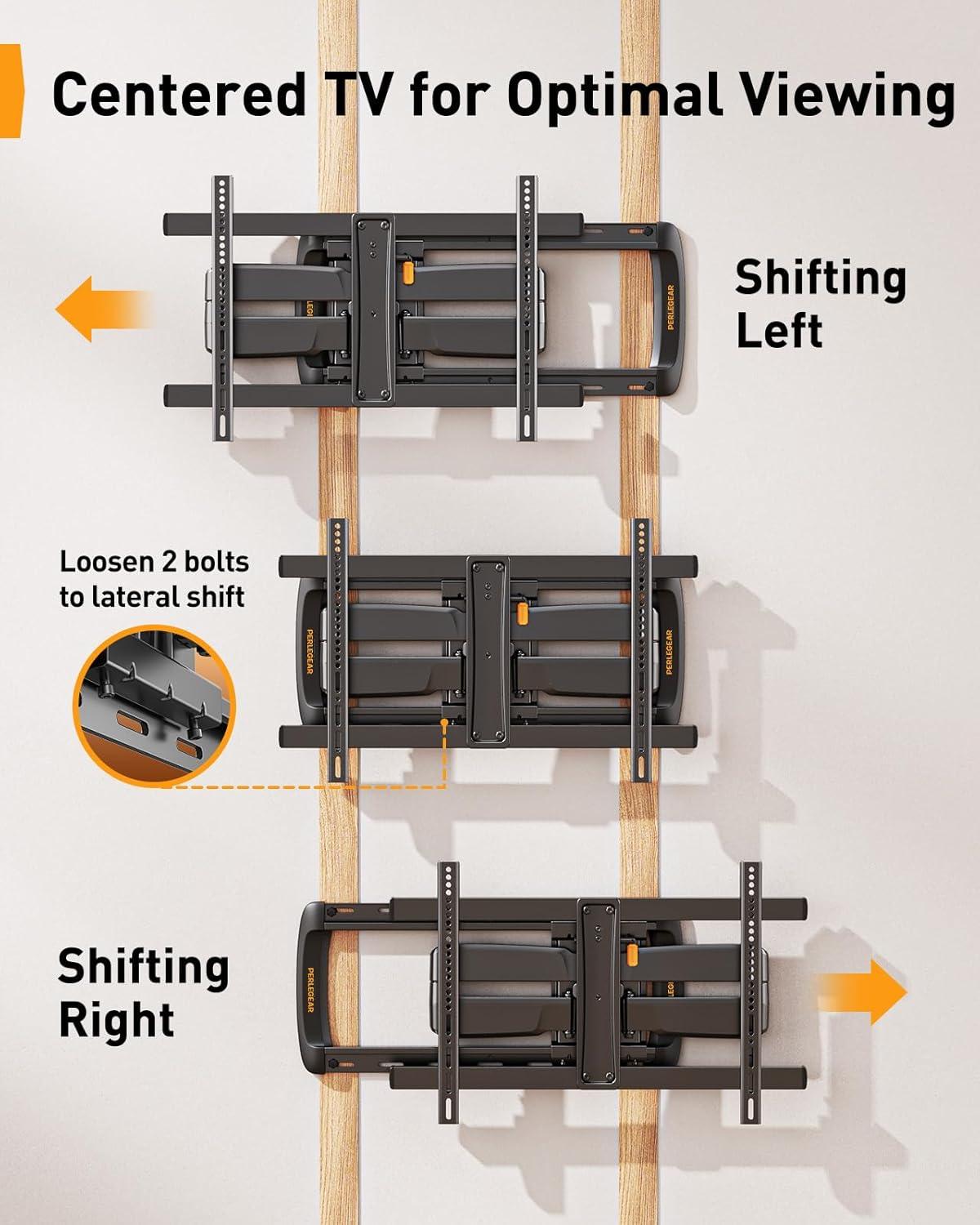 Centered TV for Optimal Viewing

Shifting Left

PERLEGEAR

Loosen 2 bolts to lateral shift

PERLEGEAR

PERLEGEAR

Shifting Right

PERLEGEAR